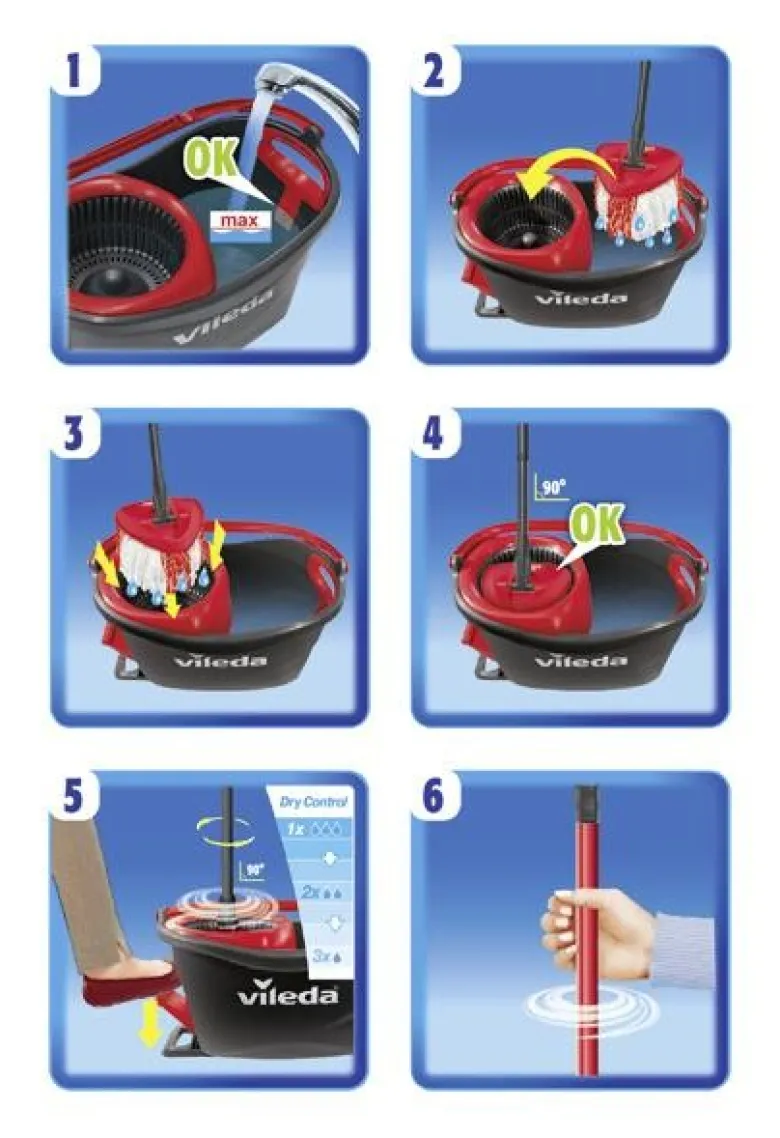 1

OK

max

vileda

2

vileda

3

vileda

4

90°

OK

vileda

5

Dry Control

1x

2x

3x

90°

vileda

6